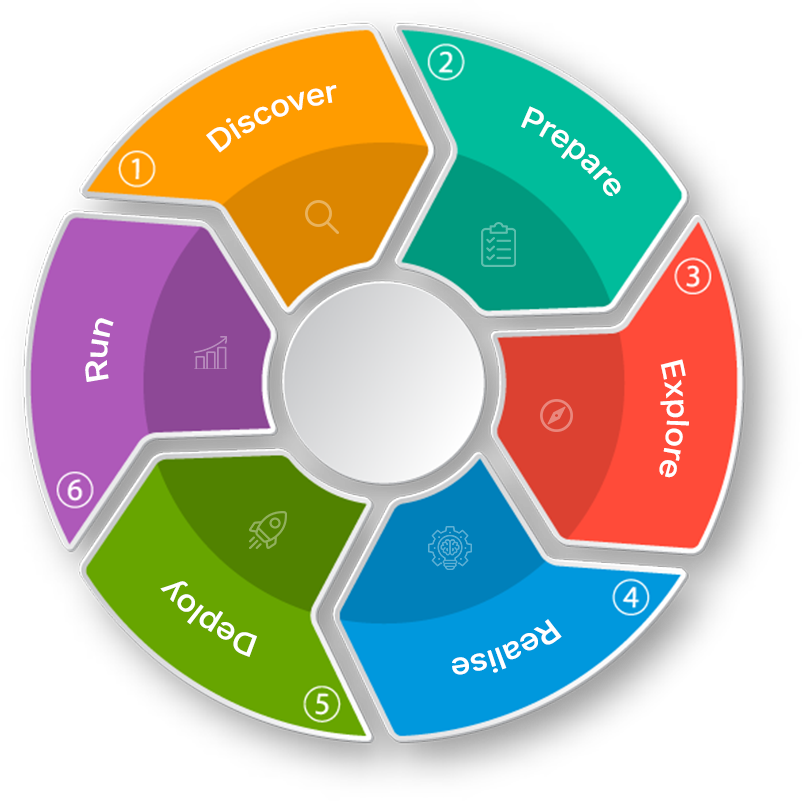 1 Discover

2 Prepare

3 Explore

4 Realise

5 Deploy

6 Run